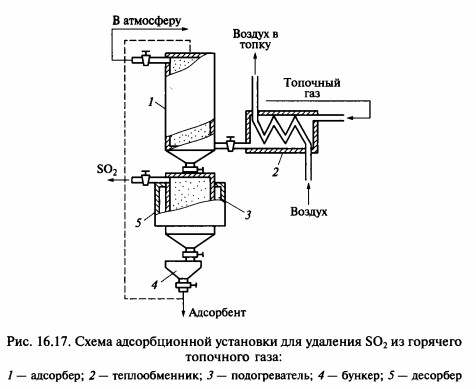 В атмосферу

Воздух в топку

Топочный газ

1

2

$SO_2$

3

5

Воздух

4

Адсорбент

Рис. 16.17. Схема адсорбционной установки для удаления $SO_2$ из горячего топочного газа:

1 — адсорбер; 2 — теплообменник; 3 — подогреватель; 4 — бункер; 5 — десорбер